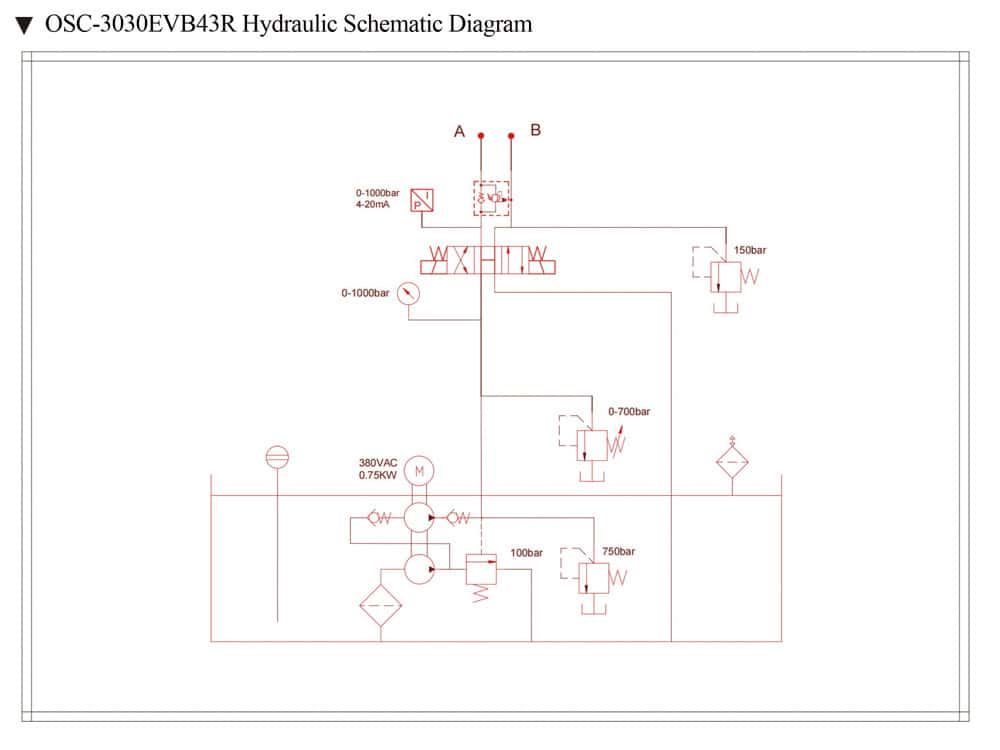 ▼ OSC-3030EVB43R Hydraulic Schematic Diagram

A B

0-1000bar
4-20mA

P I

150bar

0-1000bar

0-700bar

380VAC
0.75KW

M

100bar

750bar