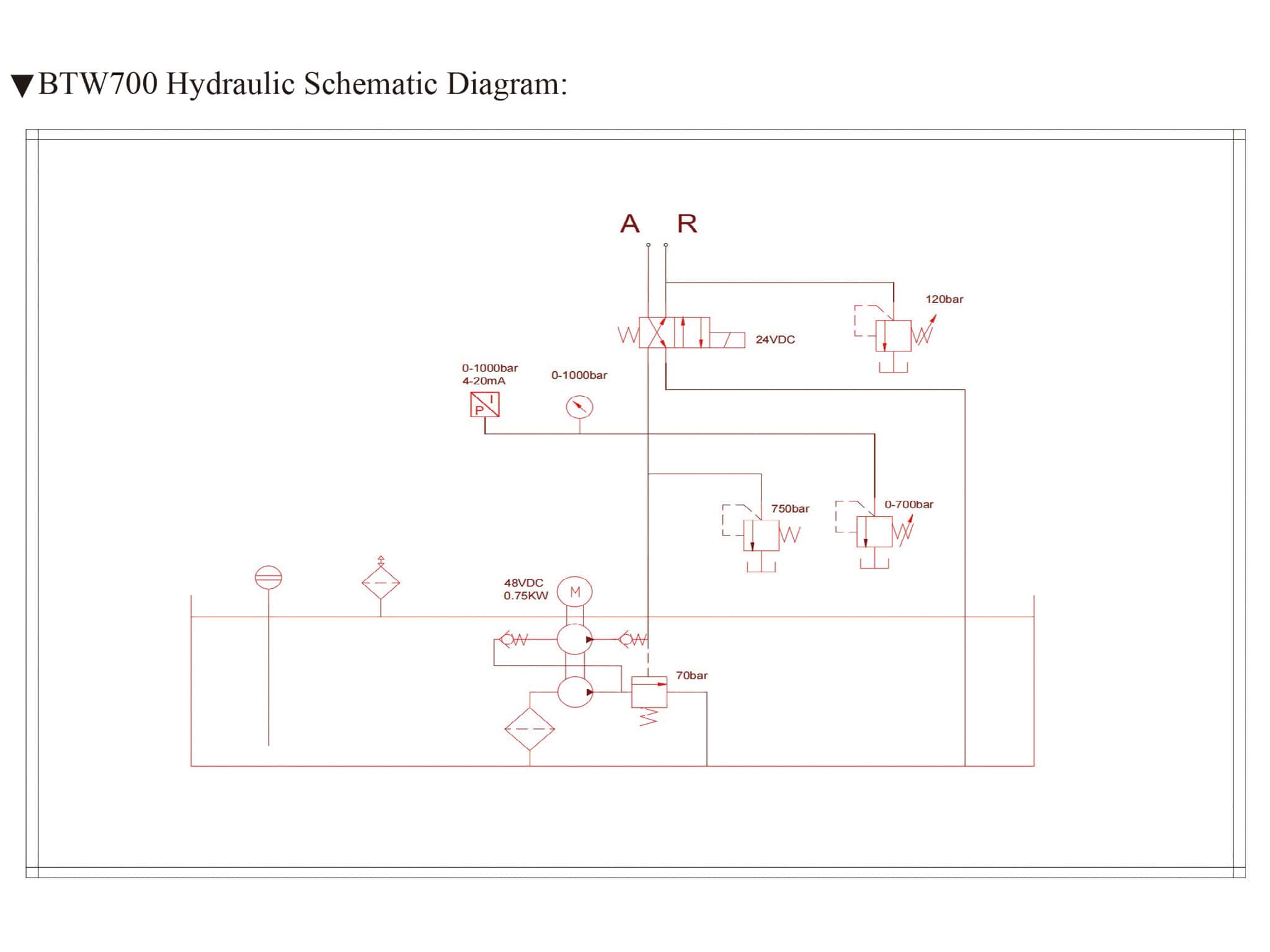 ▼BTW700 Hydraulic Schematic Diagram:

A R

120bar

24VDC

0-1000bar
4-20mA

0-1000bar

P I

750bar

0-700bar

48VDC
0.75KW

M

70bar